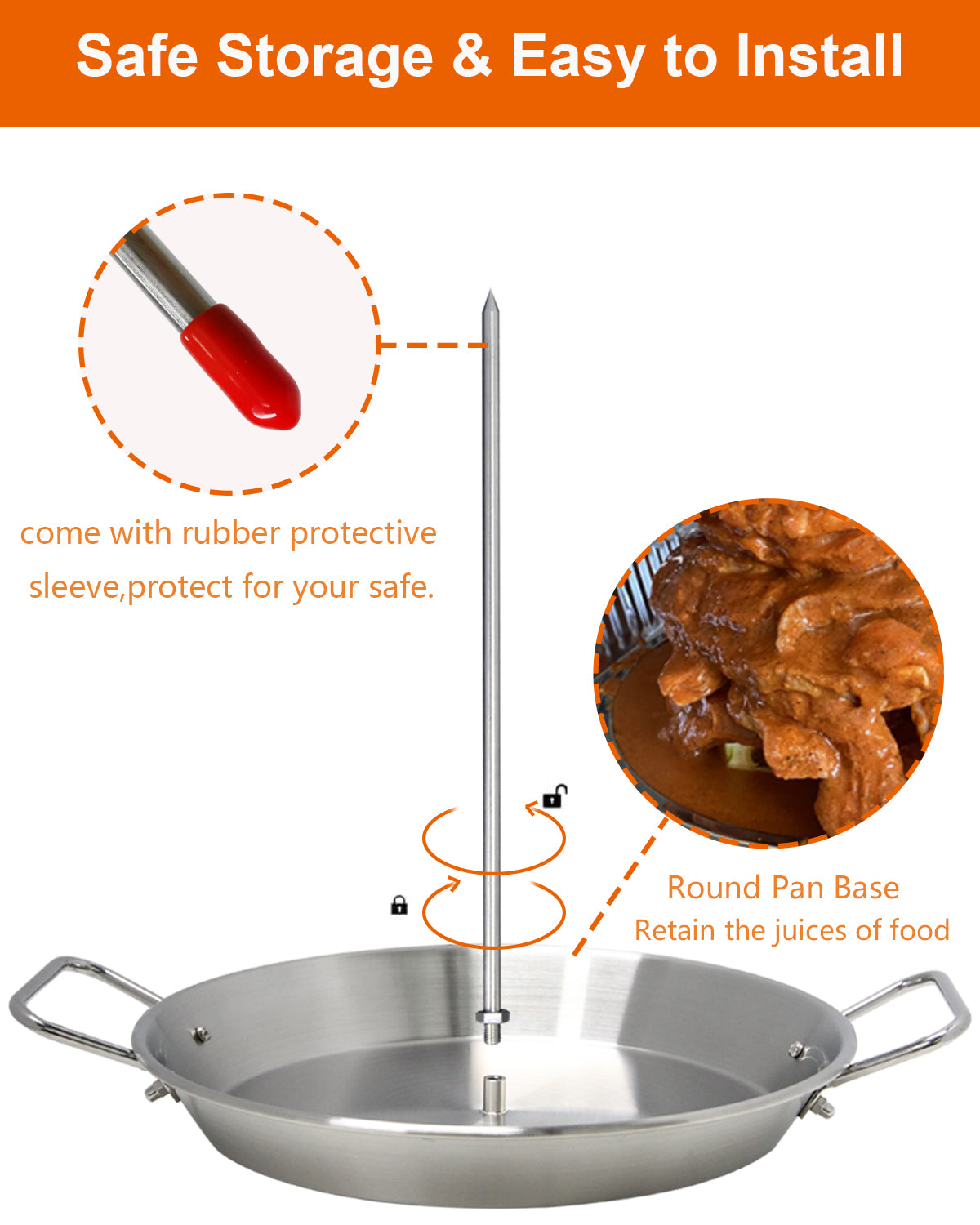 Safe Storage & Easy to Install

come with rubber protective sleeve,protect for your safe.

Round Pan Base
Retain the juices of food